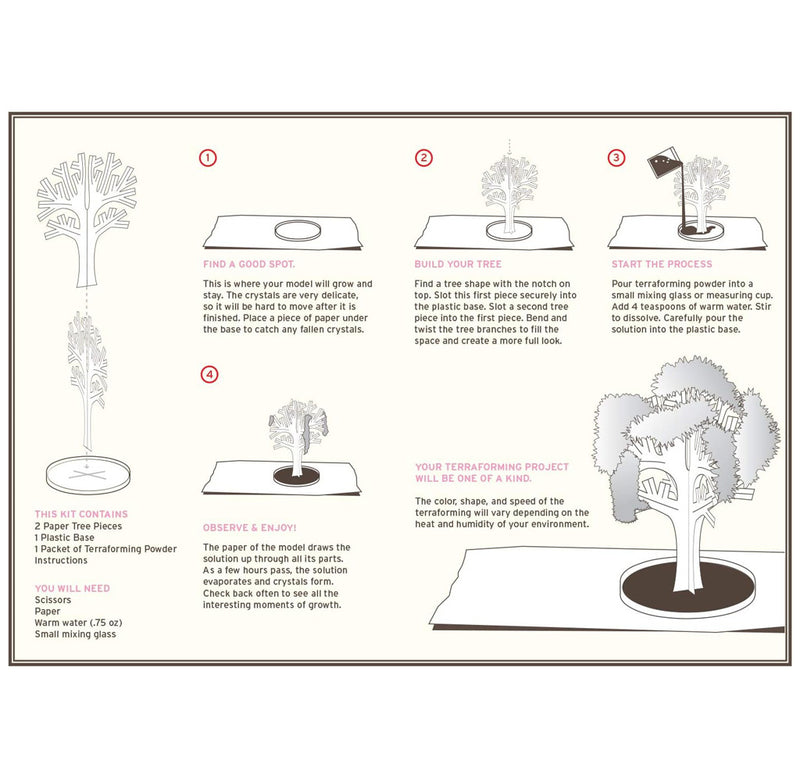 THIS KIT CONTAINS
2 Paper Tree Pieces
1 Plastic Base
1 Packet of Terraforming Powder
Instructions

YOU WILL NEED
Scissors
Paper
Warm water (.75 oz)
Small mixing glass

1

FIND A GOOD SPOT.

This is where your model will grow and stay. The crystals are very delicate, so it will be hard to move after it is finished. Place a piece of paper under the base to catch any fallen crystals.

2

BUILD YOUR TREE

Find a tree shape with the notch on top. Slot this first piece securely into the plastic base. Slot a second tree piece into the first piece. Bend and twist the tree branches to fill the space and create a more full look.

3

START THE PROCESS

Pour terraforming powder into a small mixing glass or measuring cup. Add 4 teaspoons of warm water. Stir to dissolve. Carefully pour the solution into the plastic base.

4

OBSERVE & ENJOY!

The paper of the model draws the solution up through all its parts. As a few hours pass, the solution evaporates and crystals form. Check back often to see all the interesting moments of growth.

YOUR TERRAFORMING PROJECT WILL BE ONE OF A KIND.

The color, shape, and speed of the terraforming will vary depending on the heat and humidity of your environment.