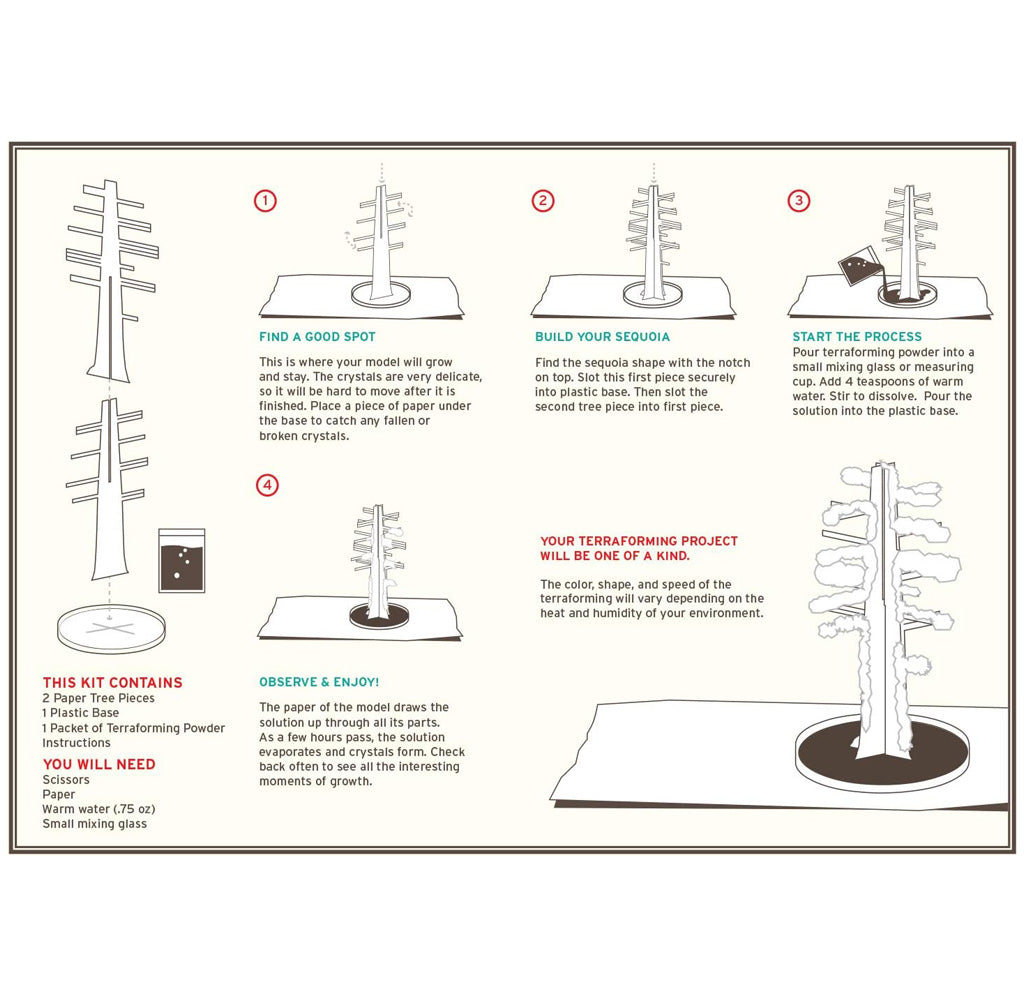 THIS KIT CONTAINS
2 Paper Tree Pieces
1 Plastic Base
1 Packet of Terraforming Powder
Instructions

YOU WILL NEED
Scissors
Paper
Warm water (.75 oz)
Small mixing glass

1

FIND A GOOD SPOT

This is where your model will grow and stay. The crystals are very delicate, so it will be hard to move after it is finished. Place a piece of paper under the base to catch any fallen or broken crystals.

2

BUILD YOUR SEQUOIA

Find the sequoia shape with the notch on top. Slot this first piece securely into plastic base. Then slot the second tree piece into first piece.

3

START THE PROCESS

Pour terraforming powder into a small mixing glass or measuring cup. Add 4 teaspoons of warm water. Stir to dissolve. Pour the solution into the plastic base.

4

OBSERVE & ENJOY!

The paper of the model draws the solution up through all its parts. As a few hours pass, the solution evaporates and crystals form. Check back often to see all the interesting moments of growth.

YOUR TERRAFORMING PROJECT WILL BE ONE OF A KIND.

The color, shape, and speed of the terraforming will vary depending on the heat and humidity of your environment.