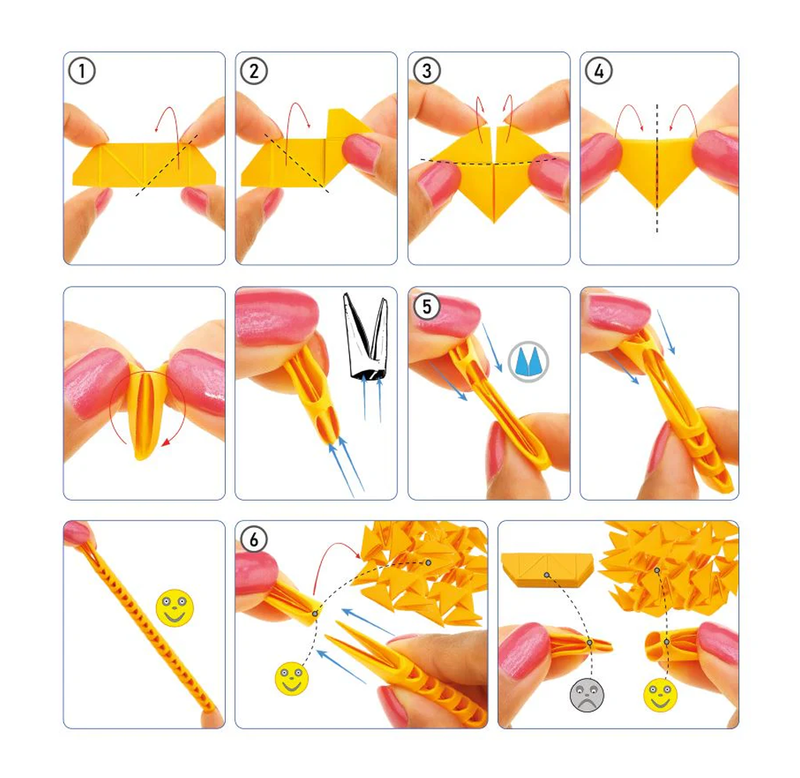 1

2

3

4

5

6