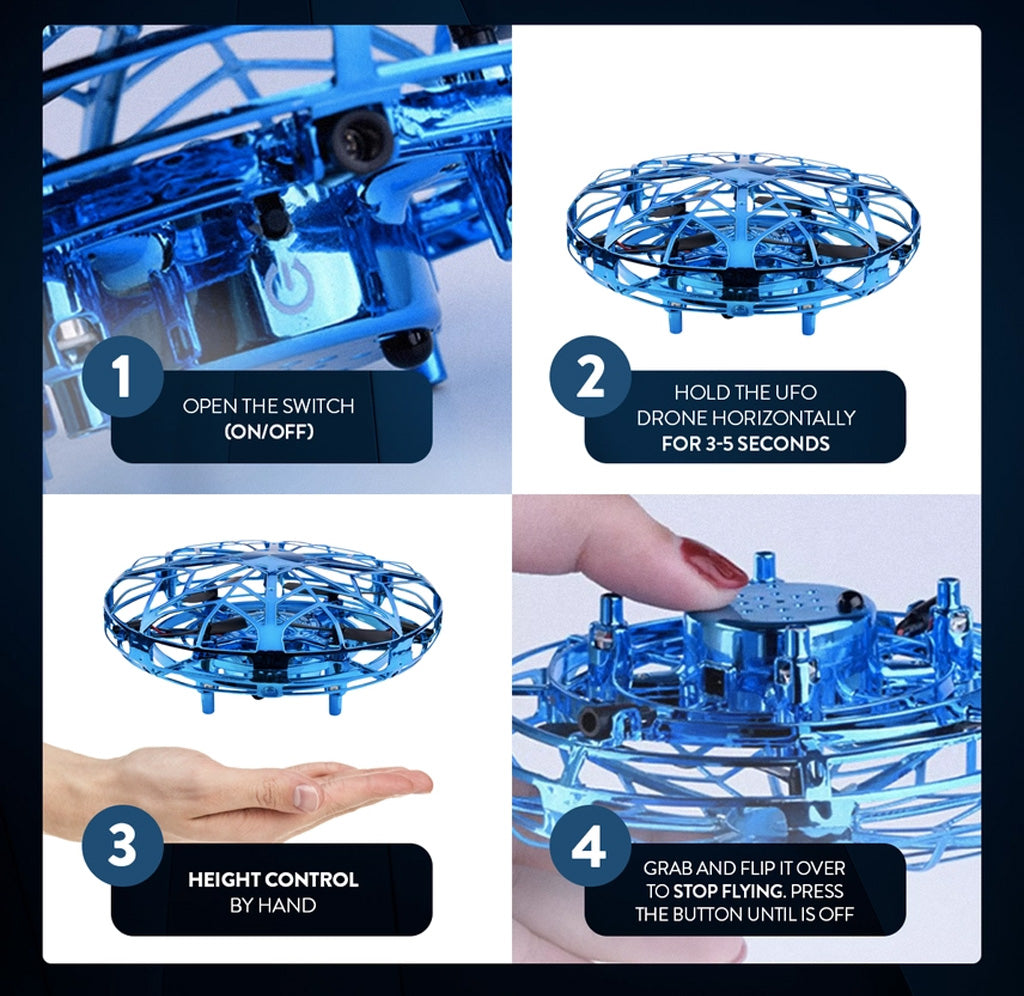 1

OPEN THE SWITCH (ON/OFF)

2

HOLD THE UFO DRONE HORIZONTALLY FOR 3-5 SECONDS

3

HEIGHT CONTROL BY HAND

4

GRAB AND FLIP IT OVER TO STOP FLYING. PRESS THE BUTTON UNTIL IS OFF