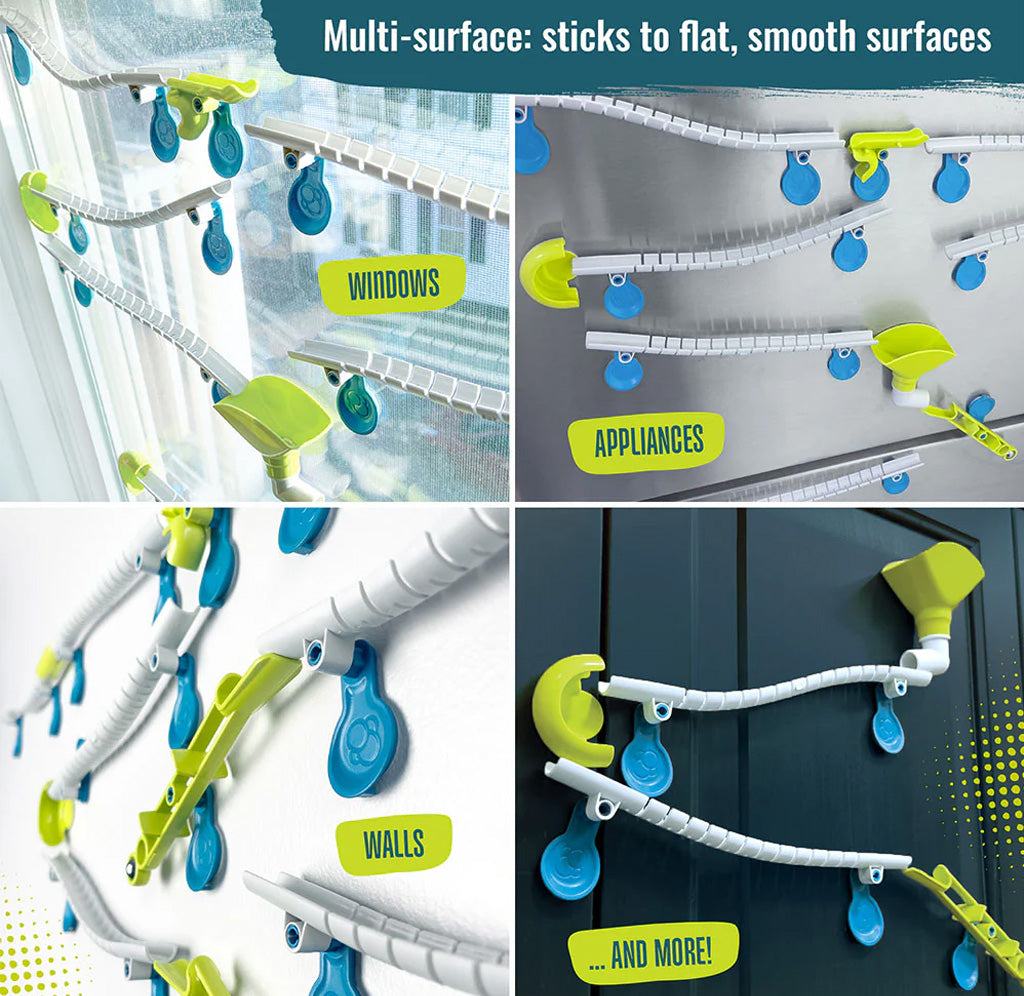 Multi-surface: sticks to flat, smooth surfaces

WINDOWS

APPLIANCES

WALLS

... AND MORE!