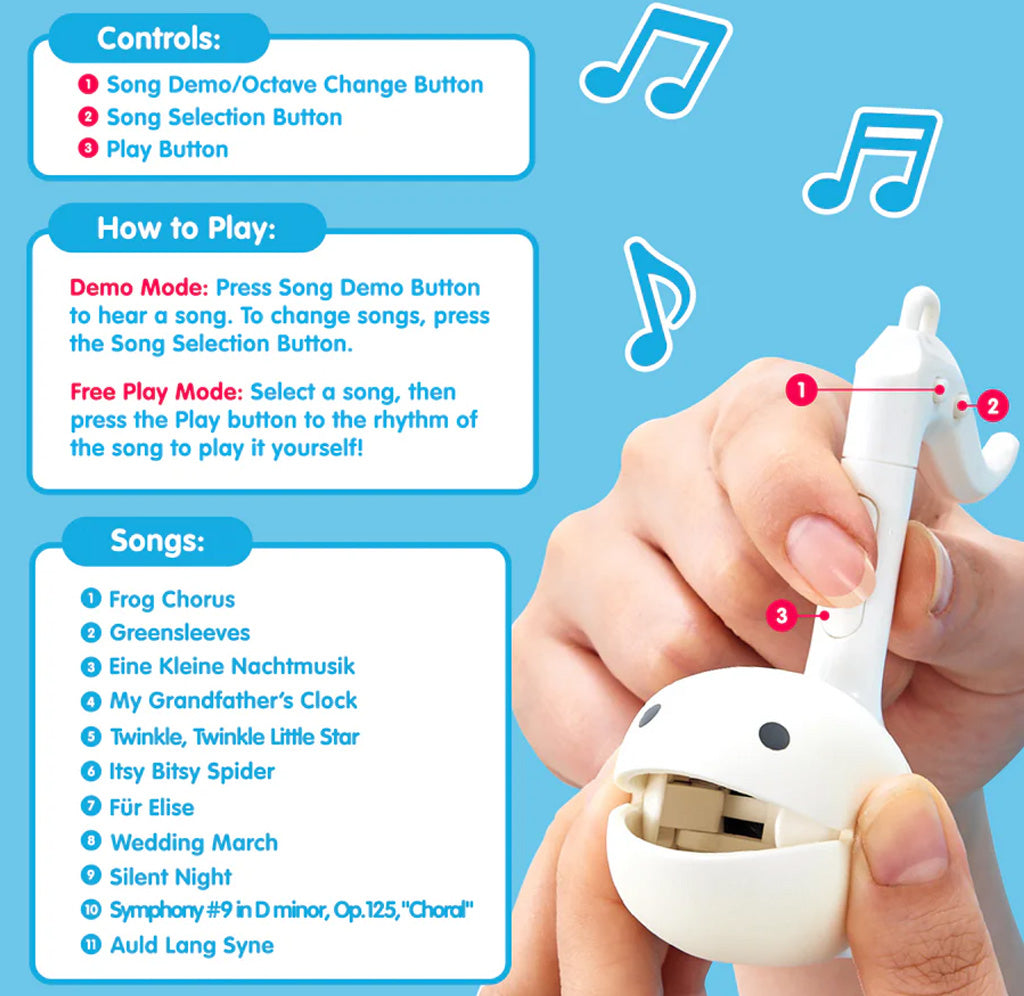 Controls:

1 Song Demo/Octave Change Button
2 Song Selection Button
3 Play Button

How to Play:

Demo Mode: Press Song Demo Button to hear a song. To change songs, press the Song Selection Button.

Free Play Mode: Select a song, then press the Play button to the rhythm of the song to play it yourself!

Songs:

1 Frog Chorus
2 Greensleeves
3 Eine Kleine Nachtmusik
4 My Grandfather's Clock
5 Twinkle, Twinkle Little Star
6 Itsy Bitsy Spider
7 Für Elise
8 Wedding March
9 Silent Night
10 Symphony #9 in D minor, Op.125, "Choral"
11 Auld Lang Syne

1
2
3