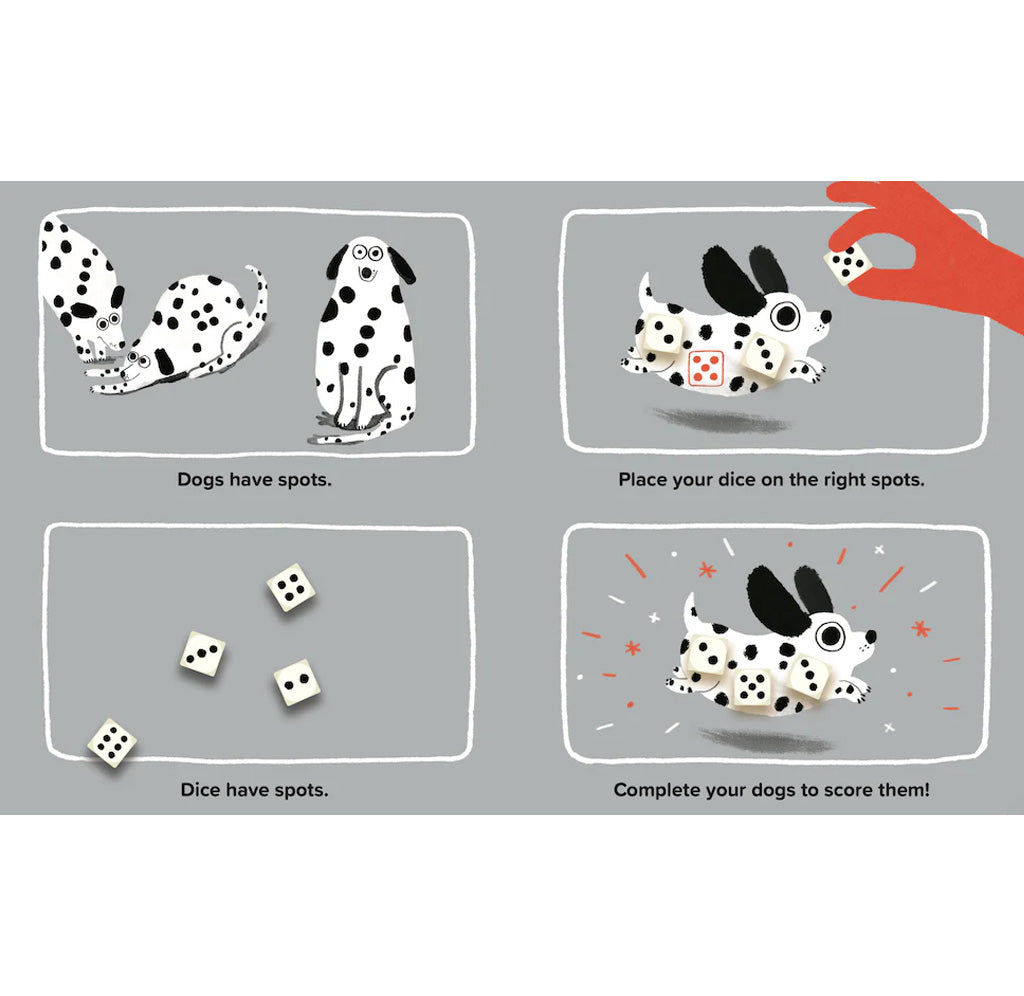 Dogs have spots.

Dice have spots.

Place your dice on the right spots.

Complete your dogs to score them!