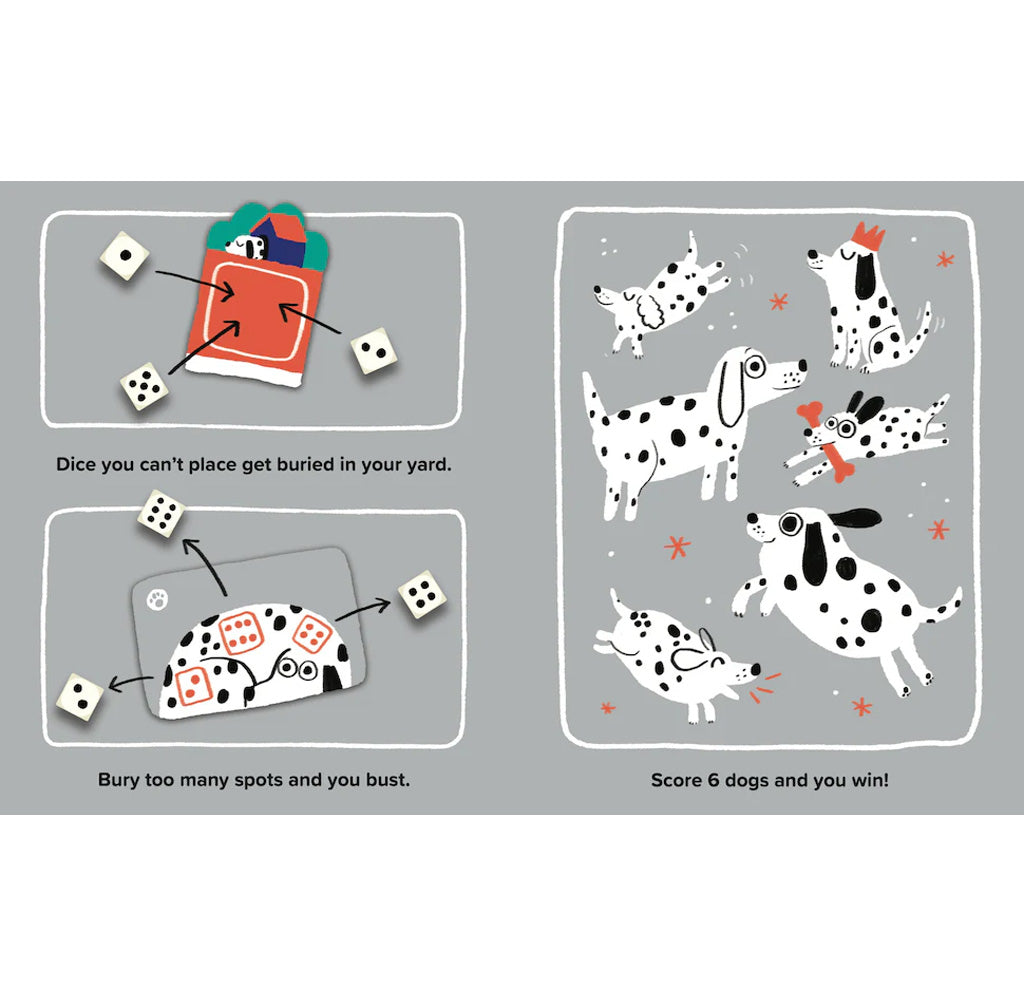 Dice you can't place get buried in your yard.

Bury too many spots and you bust.

Score 6 dogs and you win!