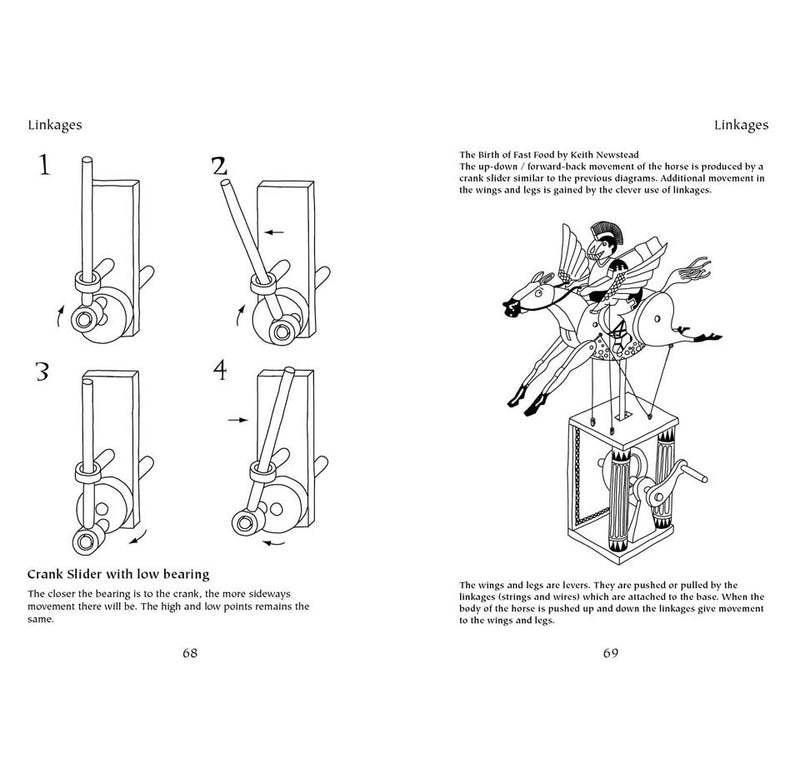 Linkages

1

2

3

4

Crank Slider with low bearing

The closer the bearing is to the crank, the more sideways movement there will be. The high and low points remains the same.

68

Linkages

The Birth of Fast Food by Keith Newstead
The up-down / forward-back movement of the horse is produced by a crank slider similar to the previous diagrams. Additional movement in the wings and legs is gained by the clever use of linkages.

The wings and legs are levers. They are pushed or pulled by the linkages (strings and wires) which are attached to the base. When the body of the horse is pushed up and down the linkages give movement to the wings and legs.

69