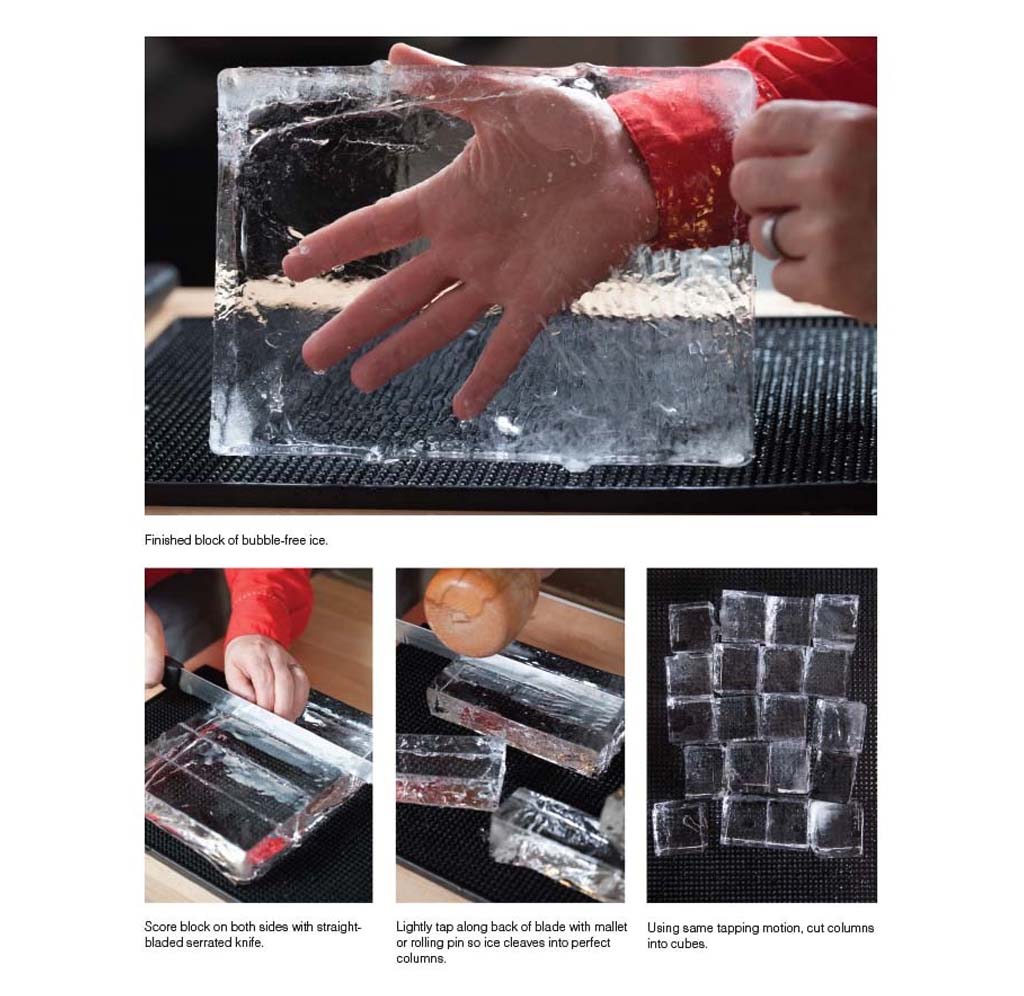 Finished block of bubble-free ice.

Score block on both sides with straight-bladed serrated knife.

Lightly tap along back of blade with mallet or rolling pin so ice cleaves into perfect columns.

Using same tapping motion, cut columns into cubes.