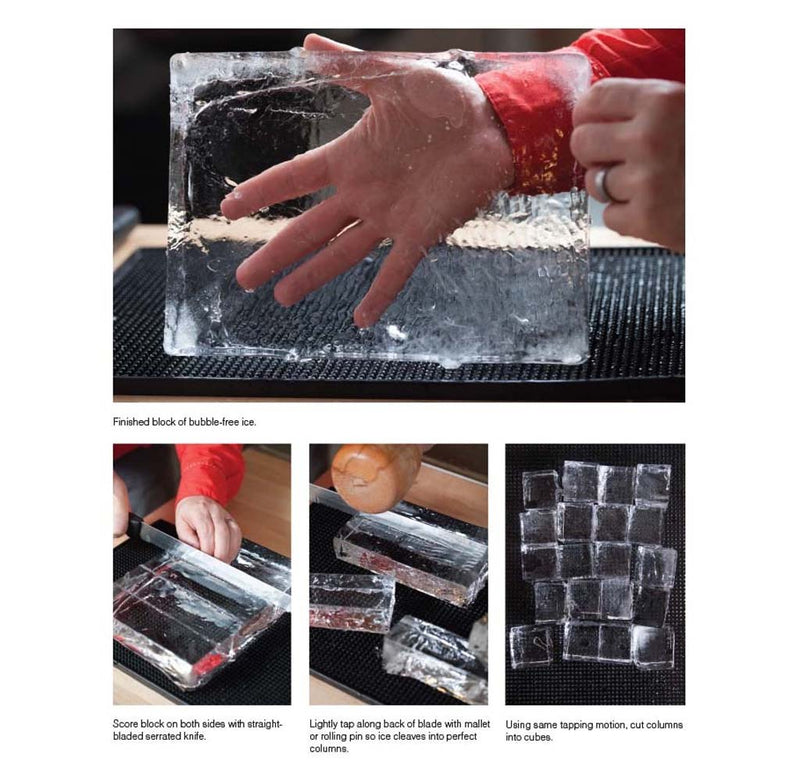 Finished block of bubble-free ice.

Score block on both sides with straight-bladed serrated knife.

Lightly tap along back of blade with mallet or rolling pin so ice cleaves into perfect columns.

Using same tapping motion, cut columns into cubes.