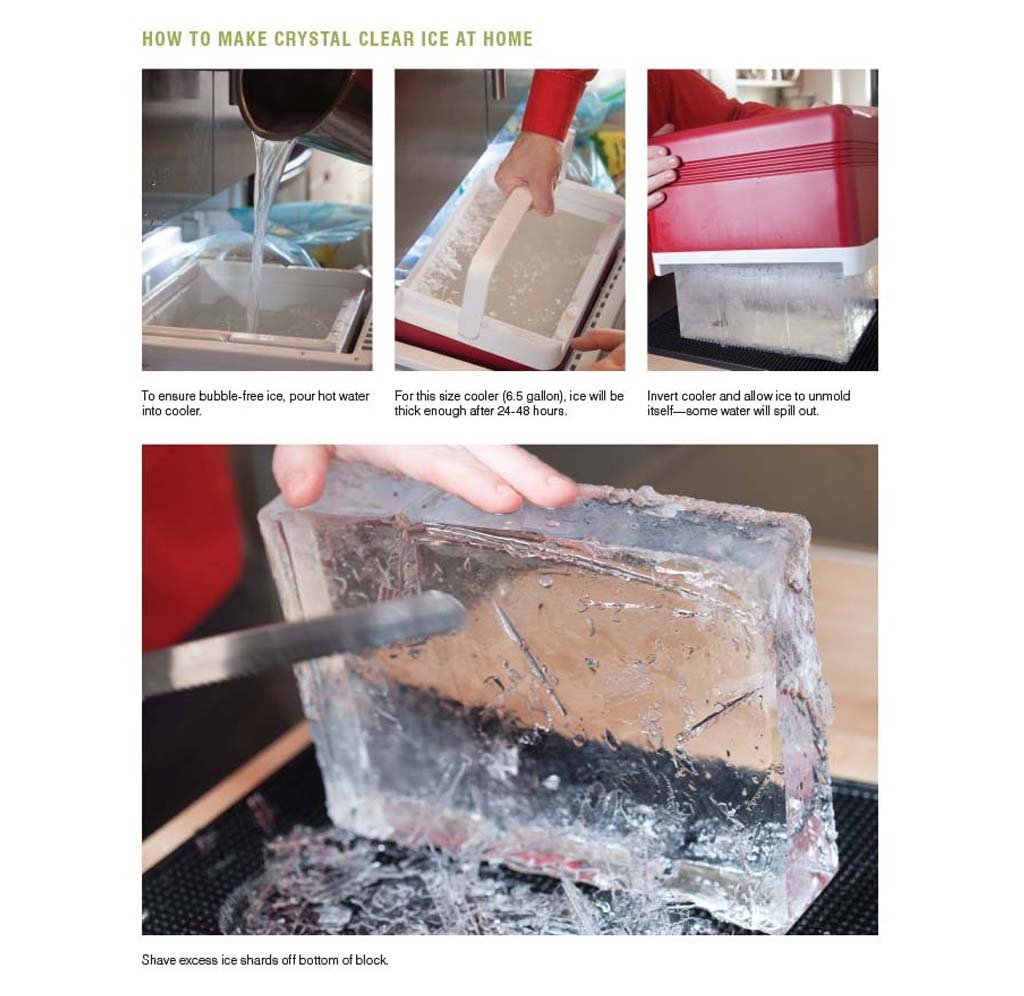 HOW TO MAKE CRYSTAL CLEAR ICE AT HOME

To ensure bubble-free ice, pour hot water into cooler.

For this size cooler (6.5 gallon), ice will be thick enough after 24-48 hours.

Invert cooler and allow ice to unmold itself—some water will spill out.

Shave excess ice shards off bottom of block.